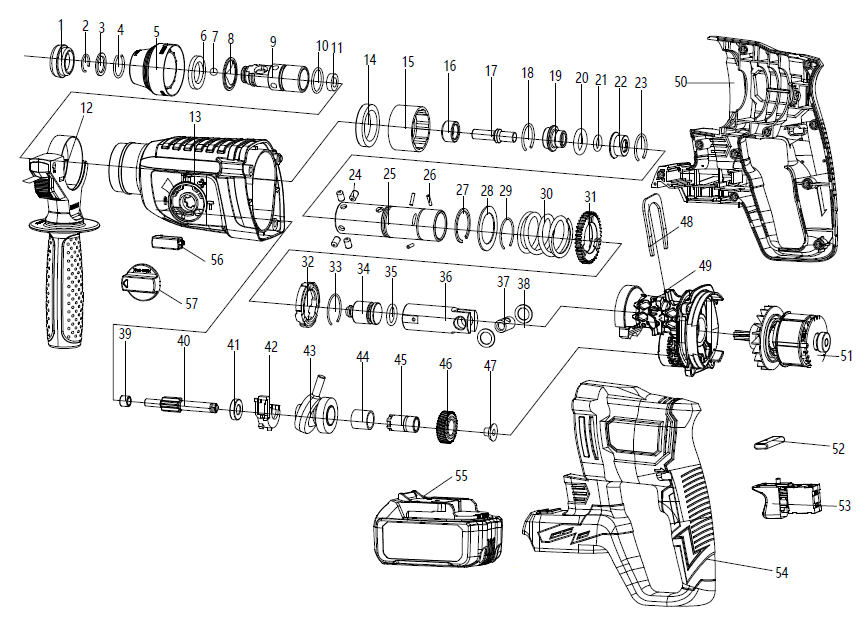 1 2 3 4 5 6 7 8 9 10 11
12 13 14 15 16 17 18 19 20 21 22 23
50
24 25 26 27 28 29 30 31
48
56
57
32 33 34 35 36 37 38
49
51
39 40 41 42 43 44 45 46 47
52
53
55
54