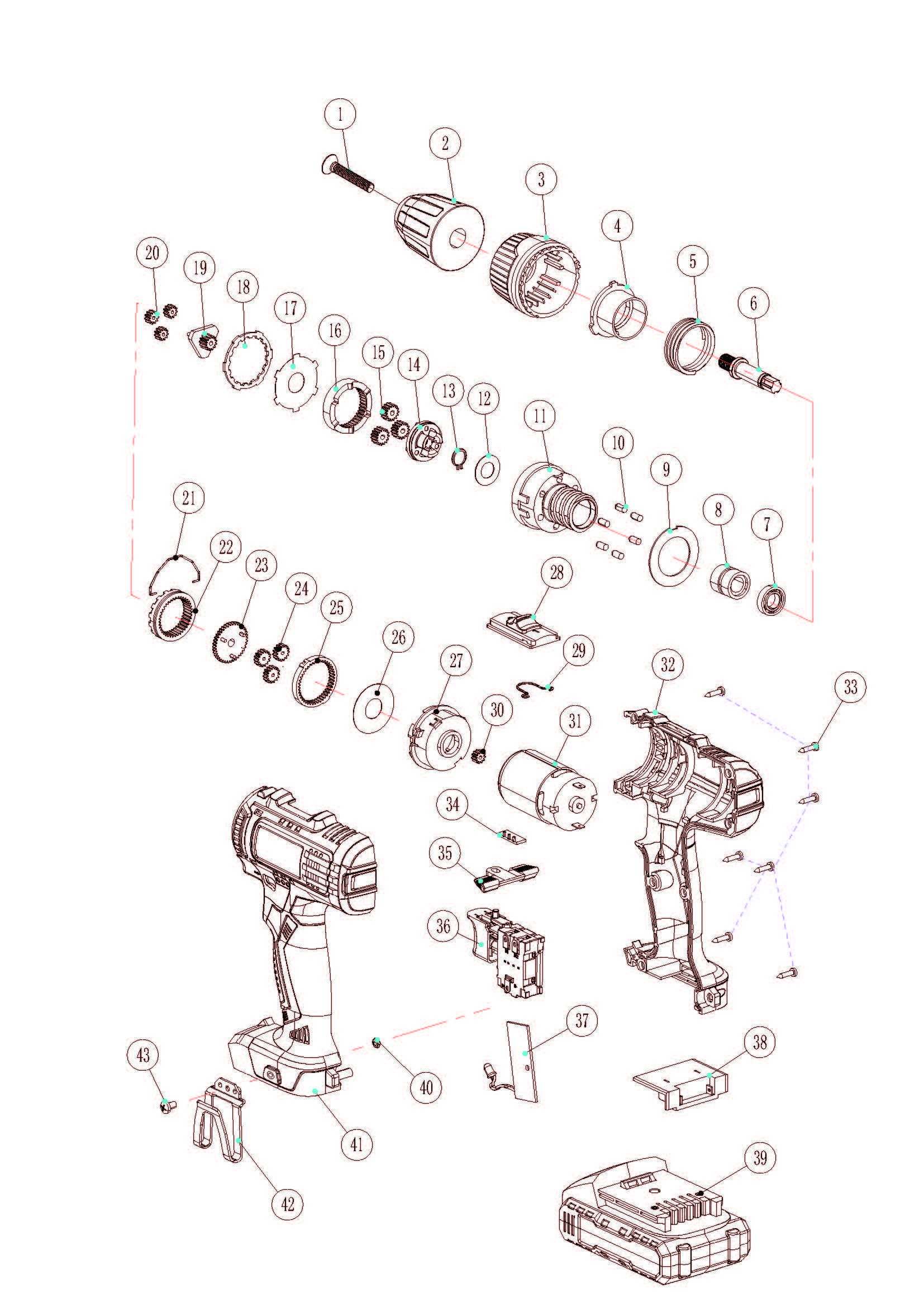 1
2
3
4
5
6
20
19
18
17
16
15
14
13
12
11
10
9
8
7
21
22
23
24
25
26
27
28
29
30
31
32
33
34
35
36
37
38
39
40
41
42
43